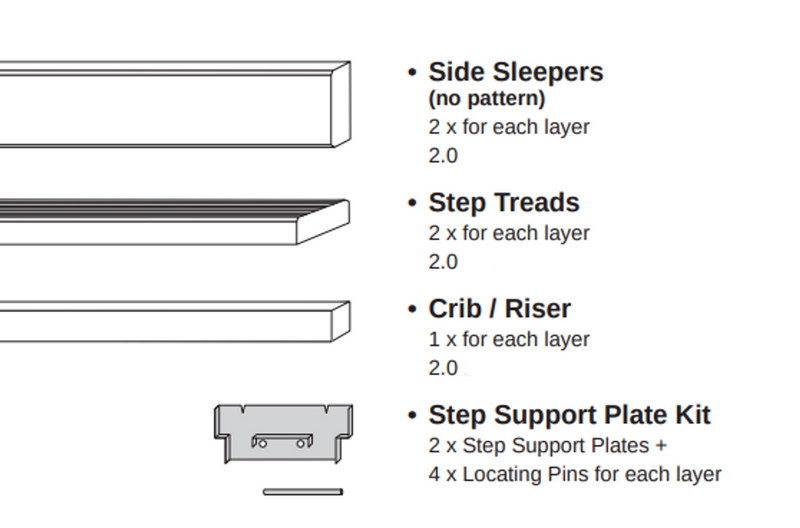 • Side Sleepers
(no pattern)
2 x for each layer
2.0

• Step Treads
2 x for each layer
2.0

• Crib / Riser
1 x for each layer
2.0

• Step Support Plate Kit
2 x Step Support Plates +
4 x Locating Pins for each layer