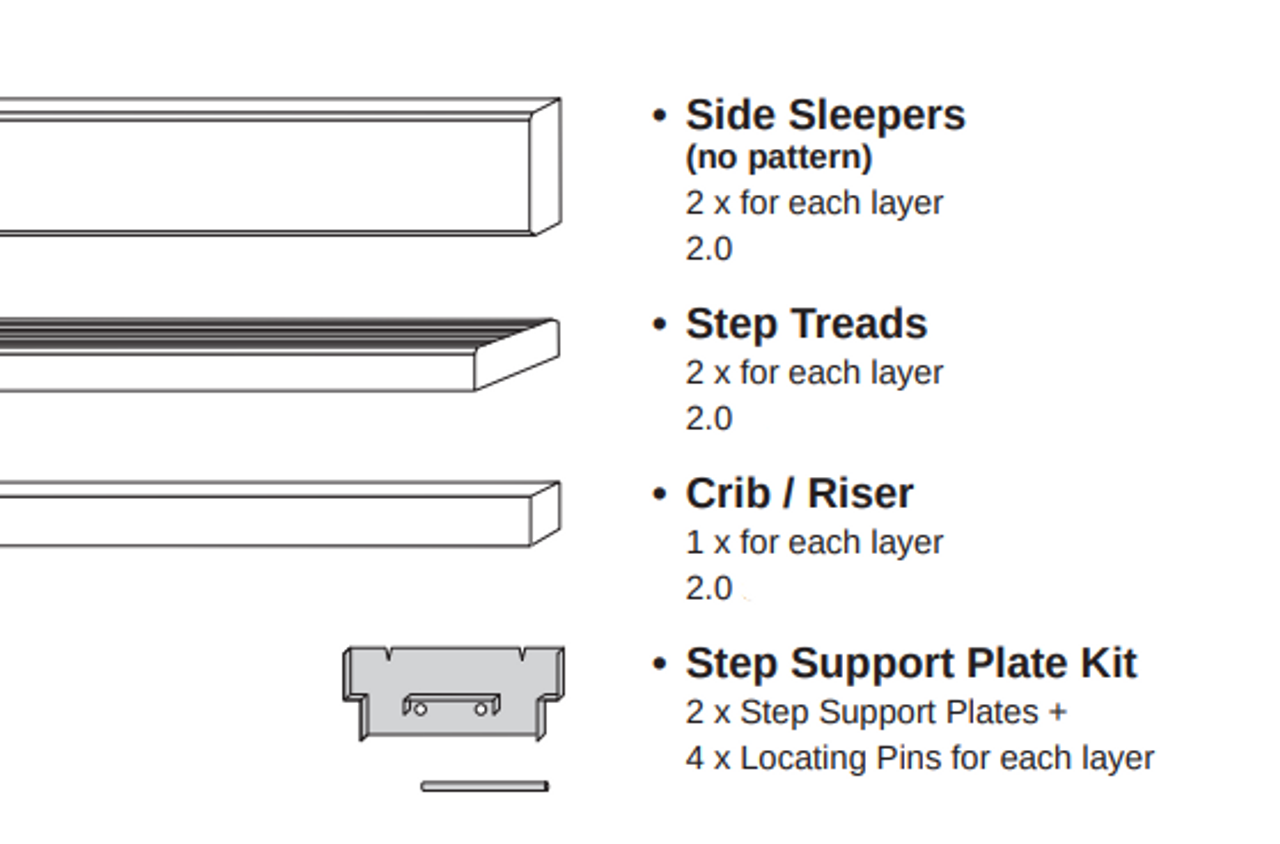 • Side Sleepers
(no pattern)
2 x for each layer
2.0

• Step Treads
2 x for each layer
2.0

• Crib / Riser
1 x for each layer
2.0

• Step Support Plate Kit
2 x Step Support Plates +
4 x Locating Pins for each layer